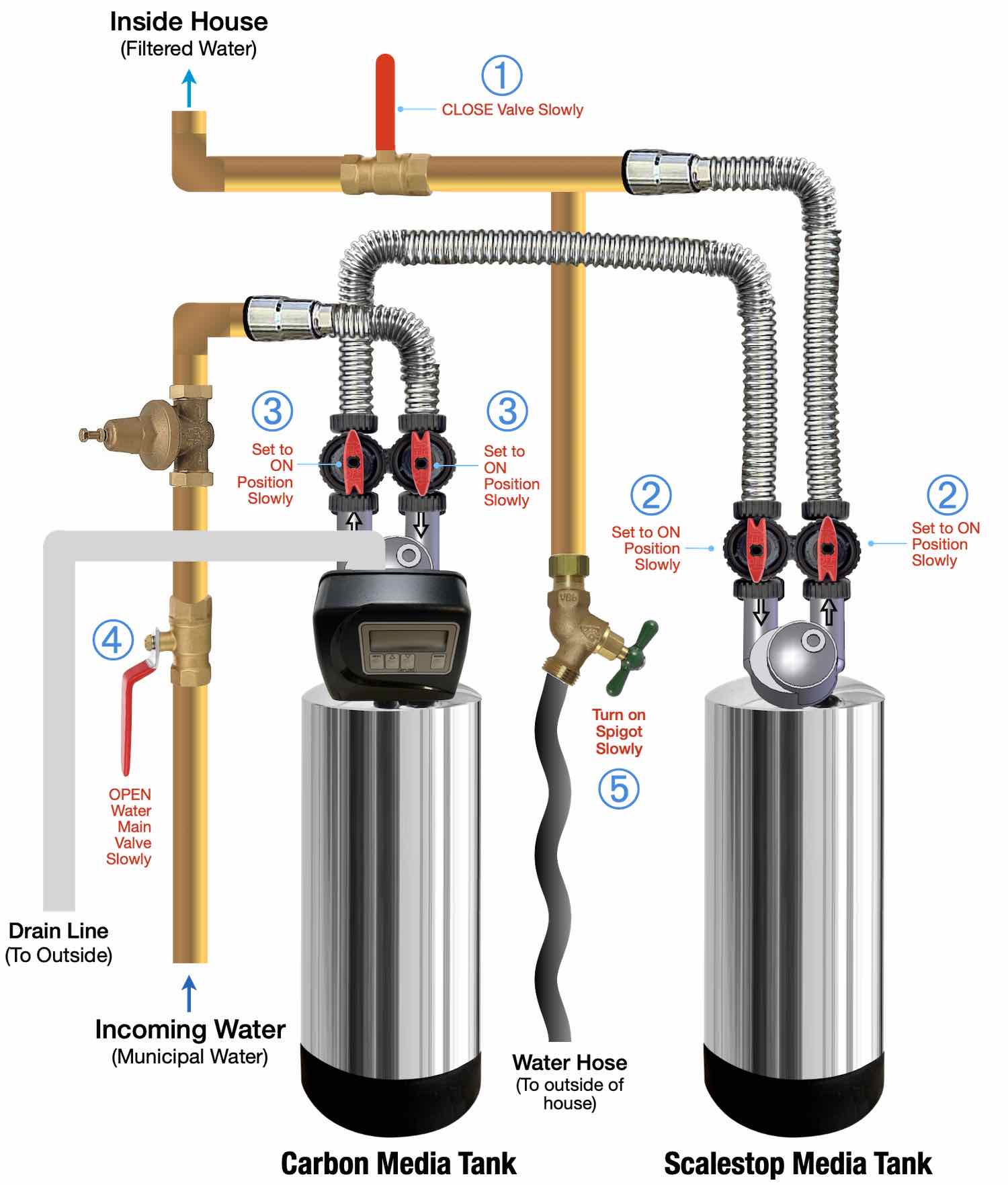 Inside House
(Filtered Water)

1
CLOSE Valve Slowly

3
Set to ON Position Slowly

3
Set to ON Position Slowly

2
Set to ON Position Slowly

2
Set to ON Position Slowly

4
OPEN Water Main Valve Slowly

Turn on Spigot Slowly
5

Drain Line
(To Outside)

Incoming Water
(Municipal Water)

Water Hose
(To outside of house)

Carbon Media Tank

Scalestop Media Tank